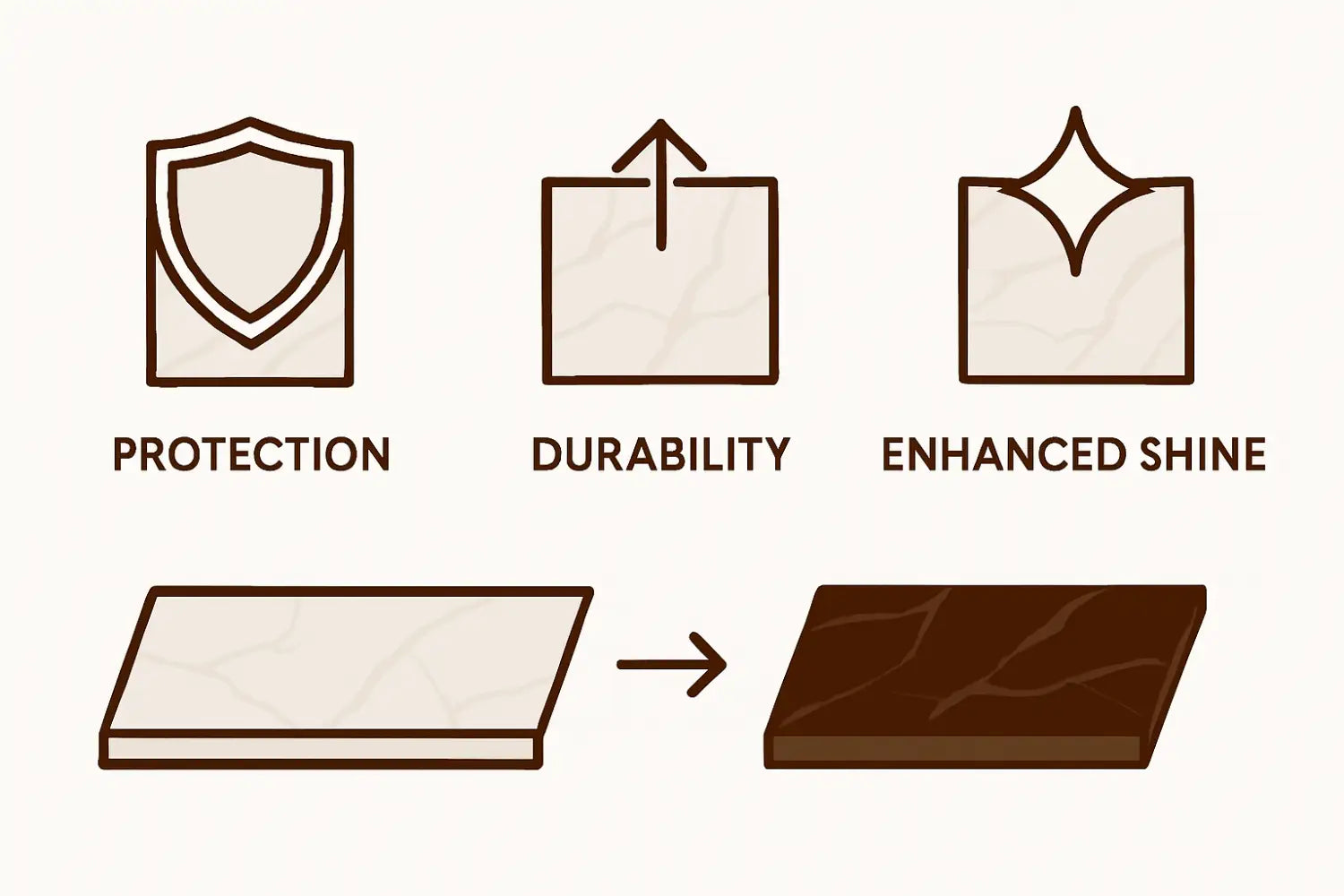 PROTECTION

DURABILITY

ENHANCED SHINE