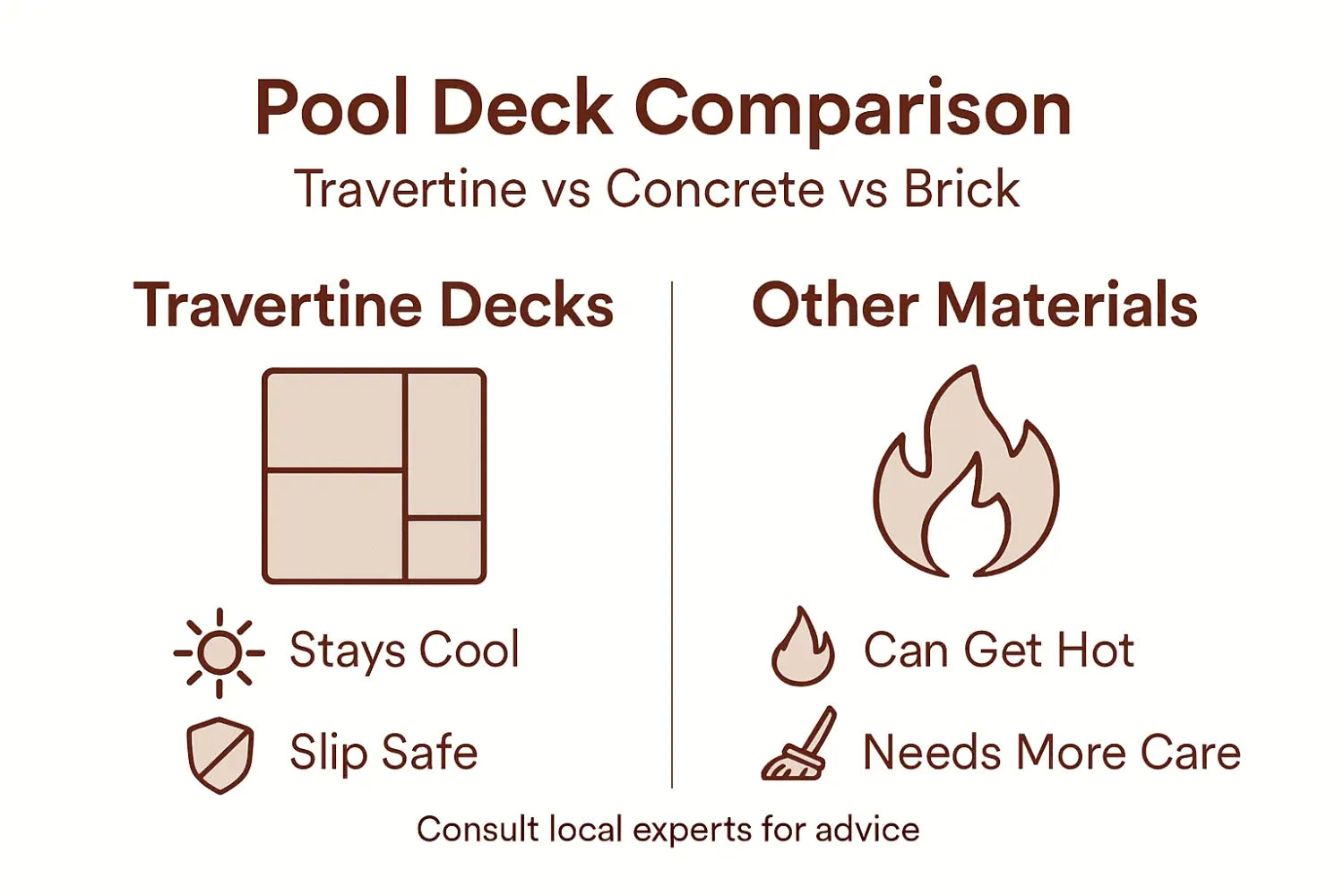 Pool Deck Comparison
Travertine vs Concrete vs Brick

Travertine Decks

Stays Cool

Slip Safe

Other Materials

Can Get Hot

Needs More Care

Consult local experts for advice